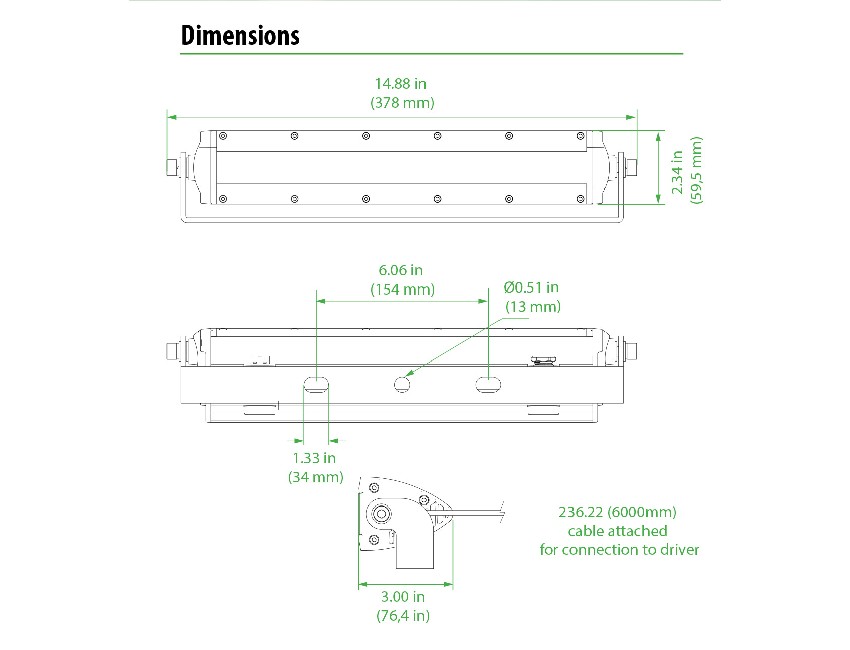 Dimensions

14.88 in
(378 mm)

2.34 in
(59,5 mm)

6.06 in
(154 mm)

Ø0.51 in
(13 mm)

1.33 in
(34 mm)

236.22 (6000mm)
cable attached
for connection to driver

3.00 in
(76,4 in)